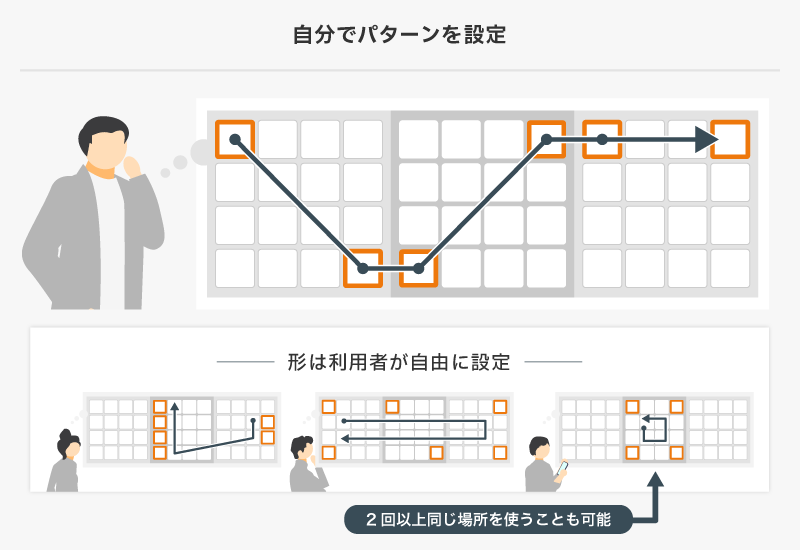 自分でパターンを設定

形は利用者が自由に設定

２回以上同じ場所を使うことも可能